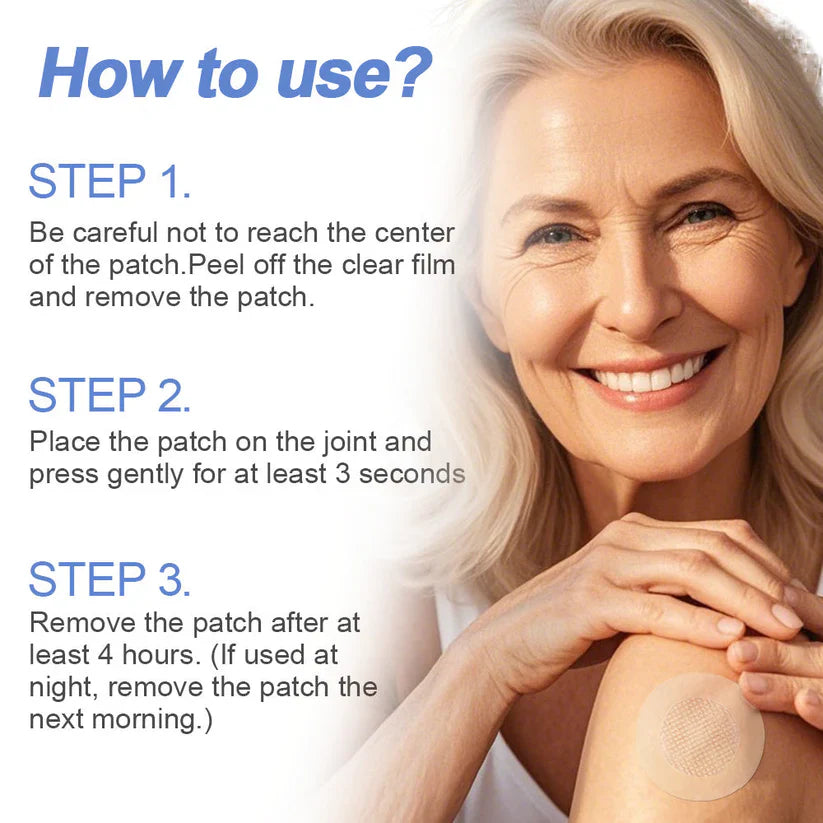 How to use?

STEP 1.

Be careful not to reach the center of the patch.Peel off the clear film and remove the patch.

STEP 2.

Place the patch on the joint and press gently for at least 3 seconds

STEP 3.

Remove the patch after at least 4 hours. (If used at night, remove the patch the next morning.)